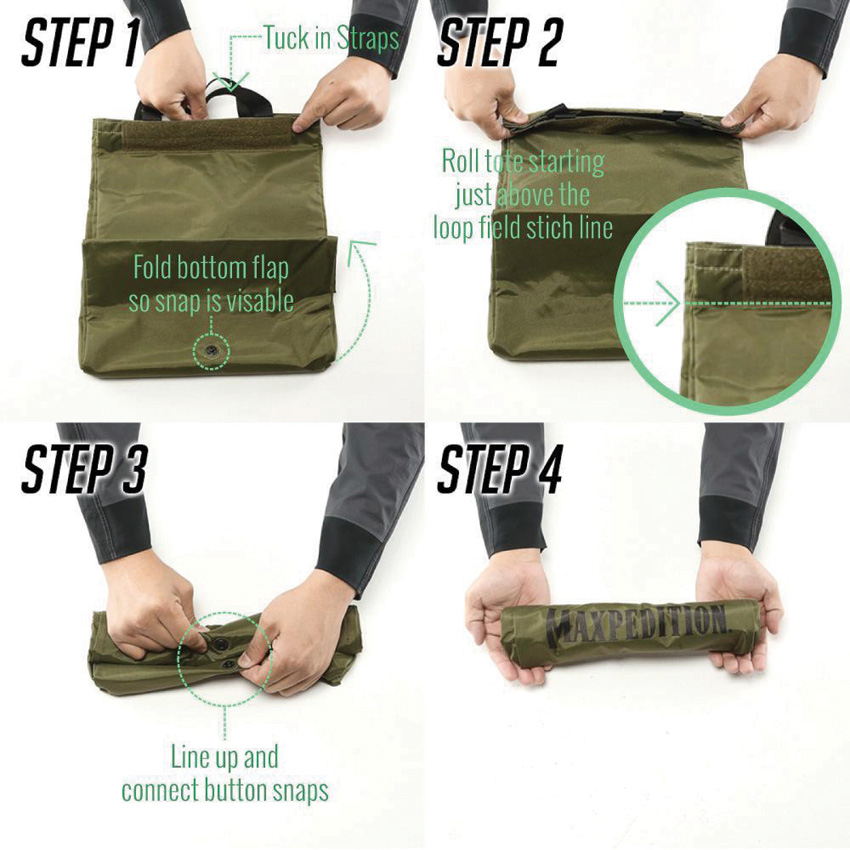 STEP 1

Tuck in Straps

Fold bottom flap so snap is visable

STEP 2

Roll tote starting just above the loop field stich line

STEP 3

Line up and connect button snaps

STEP 4

MAXPEDITION.